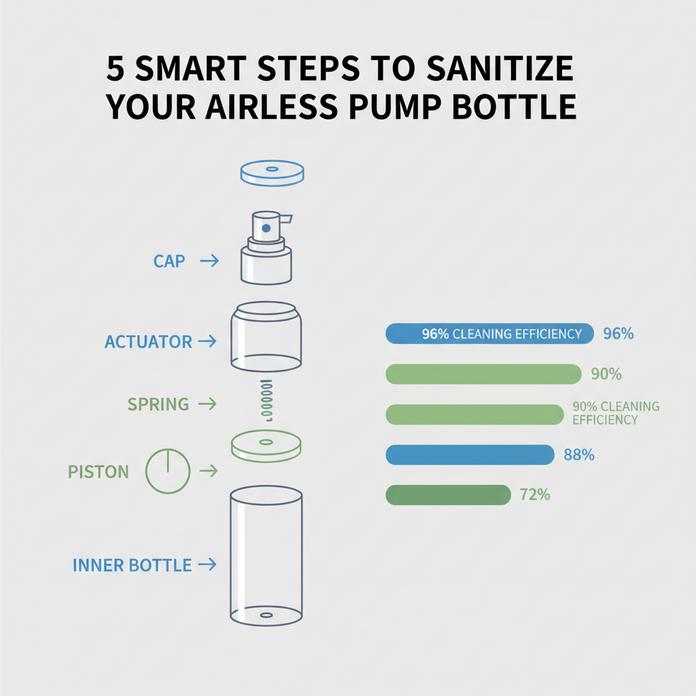 5 SMART STEPS TO SANITIZE YOUR AIRLESS PUMP BOTTLE

CAP →

ACTUATOR →

SPRING →

PISTON →

INNER BOTTLE →

96% CLEANING EFFICIENCY 96%

90%

90% CLEANING EFFICIENCY

88%

72%