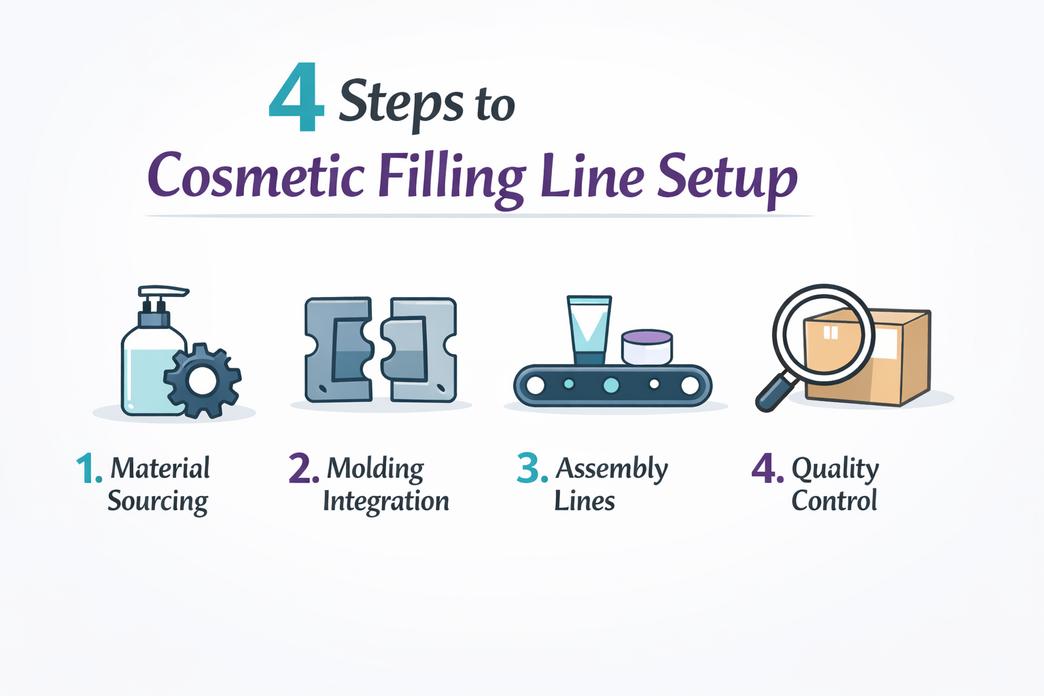 4 Steps to
Cosmetic Filling Line Setup

1. Material Sourcing

2. Molding Integration

3. Assembly Lines

4. Quality Control