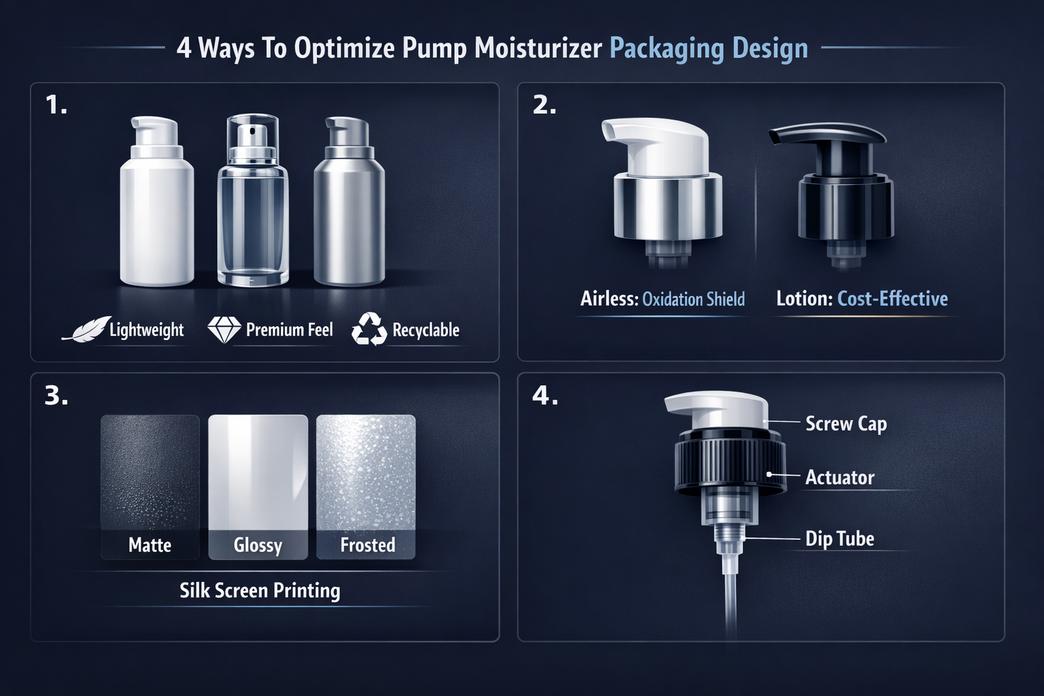 4 Ways To Optimize Pump Moisturizer Packaging Design

1.

Lightweight Premium Feel Recyclable

2.

Airless: Oxidation Shield Lotion: Cost-Effective

3.

Matte Glossy Frosted

Silk Screen Printing

4.

Screw Cap

Actuator

Dip Tube