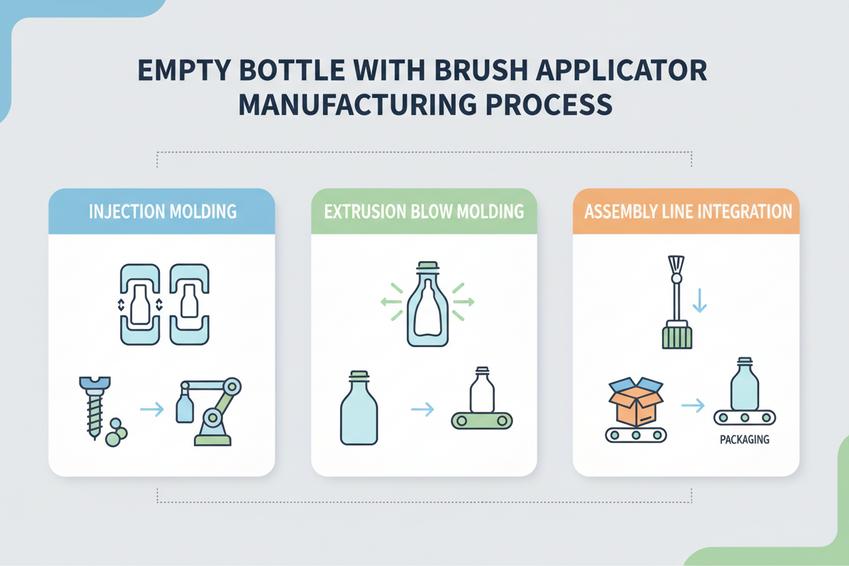 EMPTY BOTTLE WITH BRUSH APPLICATOR MANUFACTURING PROCESS

INJECTION MOLDING

EXTRUSION BLOW MOLDING

ASSEMBLY LINE INTEGRATION

PACKAGING