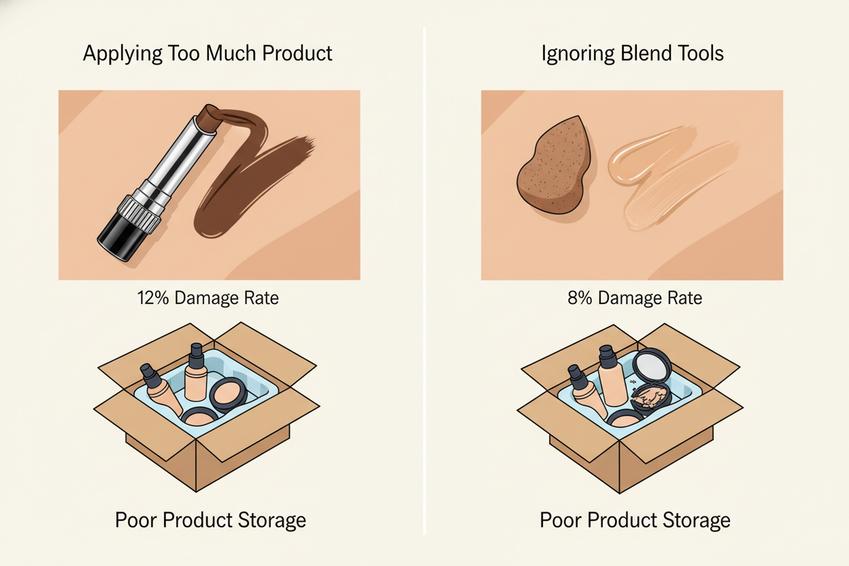 Applying Too Much Product

12% Damage Rate

Poor Product Storage

Ignoring Blend Tools

8% Damage Rate

Poor Product Storage