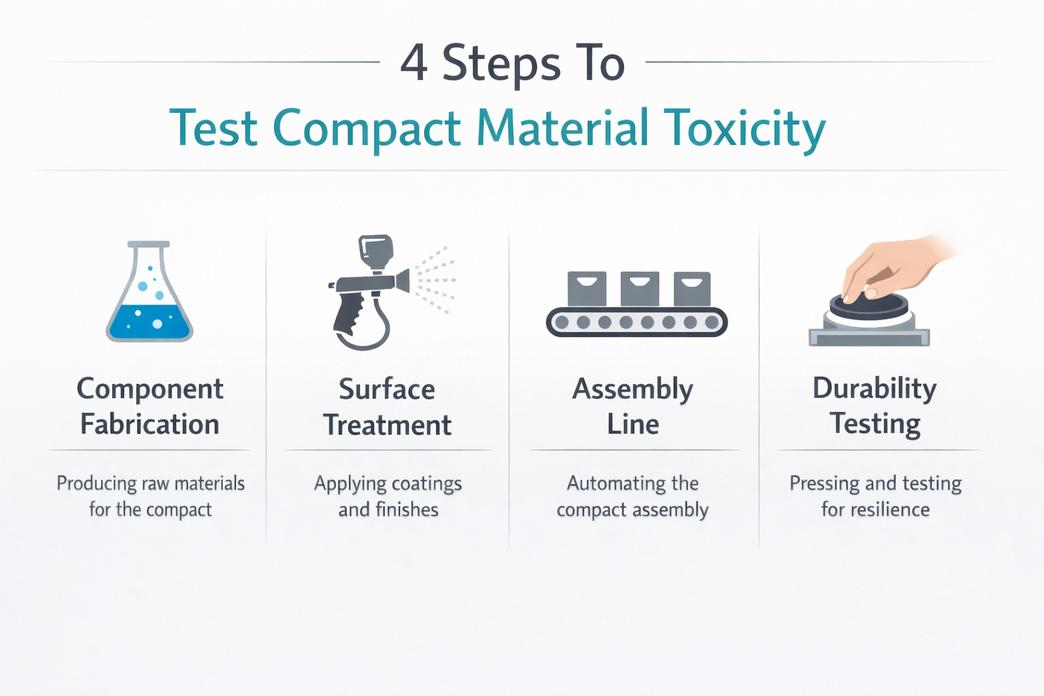 4 Steps To
Test Compact Material Toxicity

Component Fabrication

Producing raw materials for the compact

Surface Treatment

Applying coatings and finishes

Assembly Line

Automating the compact assembly

Durability Testing

Pressing and testing for resilience