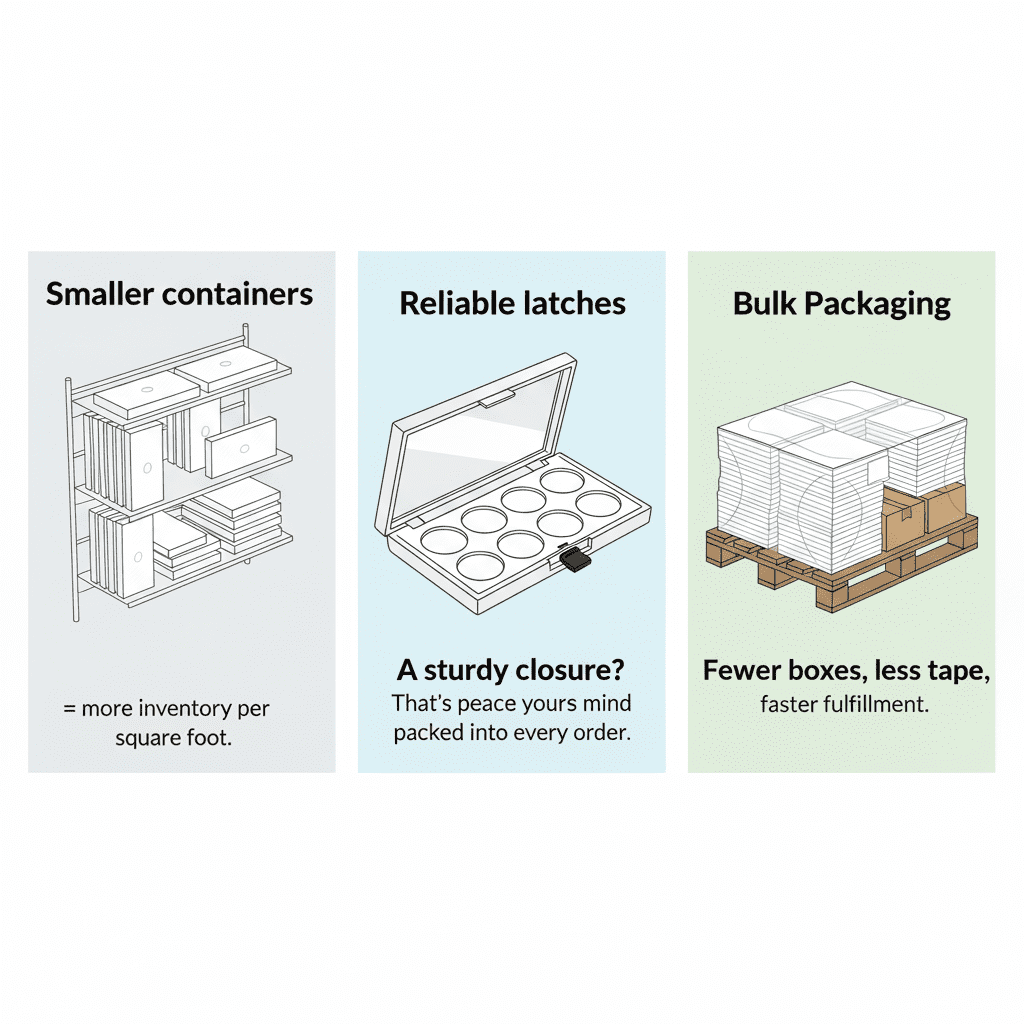 Smaller containers

= more inventory per square foot.

Reliable latches

A sturdy closure?
That's peace yours mind packed into every order.

Bulk Packaging

Fewer boxes, less tape,
faster fulfillment.