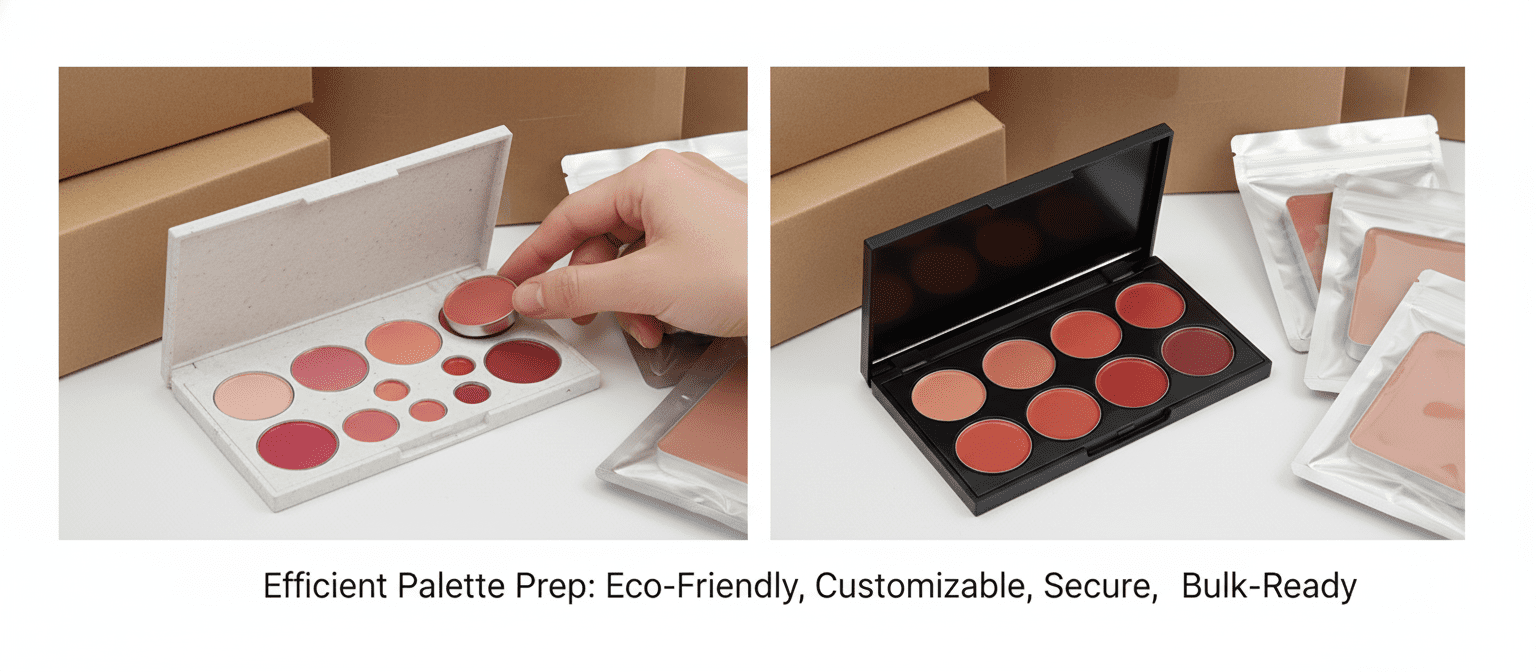 Efficient Palette Prep: Eco-Friendly, Customizable, Secure, Bulk-Ready