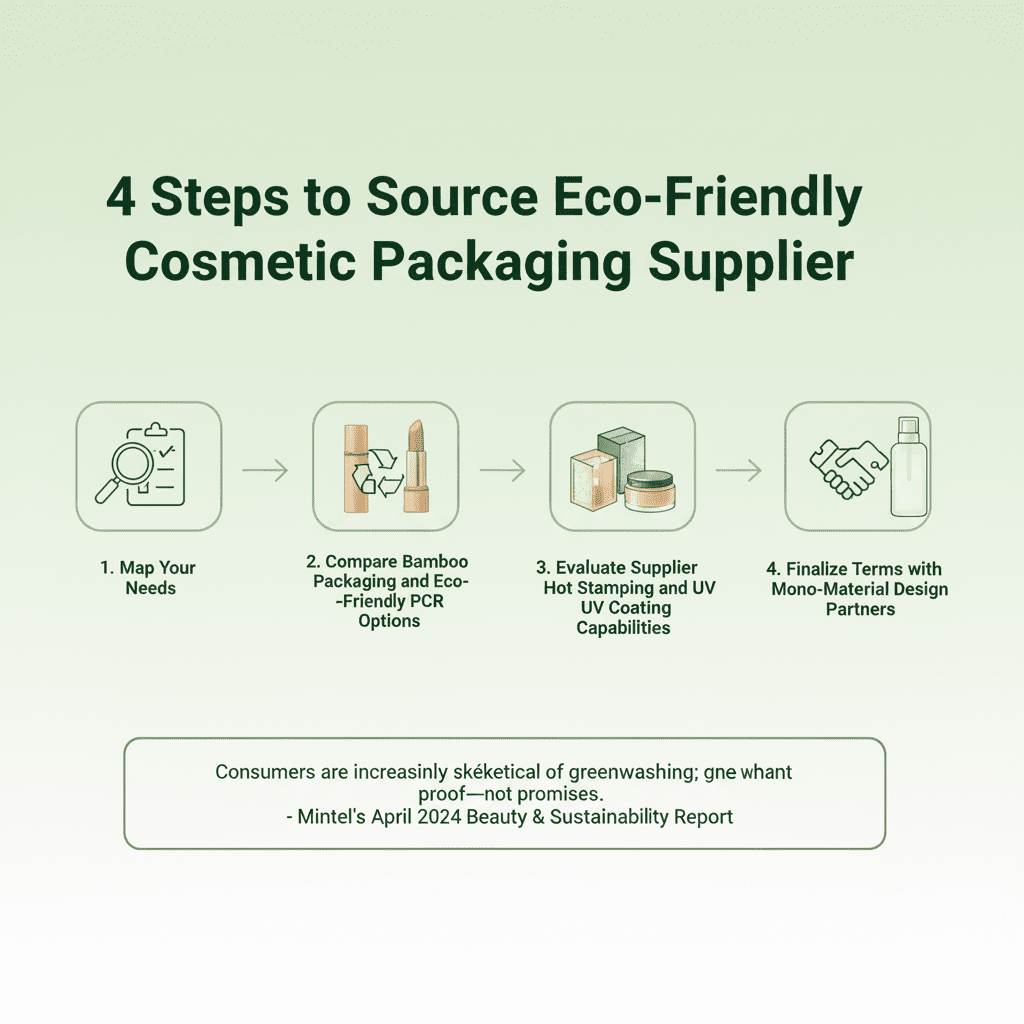 4 Steps to Source Eco-Friendly Cosmetic Packaging Supplier

1. Map Your Needs

2. Compare Bamboo Packaging and Eco--Friendly PCR Options

3. Evaluate Supplier Hot Stamping and UV UV Coating Capabilities

4. Finalize Terms with Mono-Material Design Partners

Consumers are increasinly skéketical of greenwashing; gne whant proof—not promises.
- Mintel's April 2024 Beauty & Sustainability Report