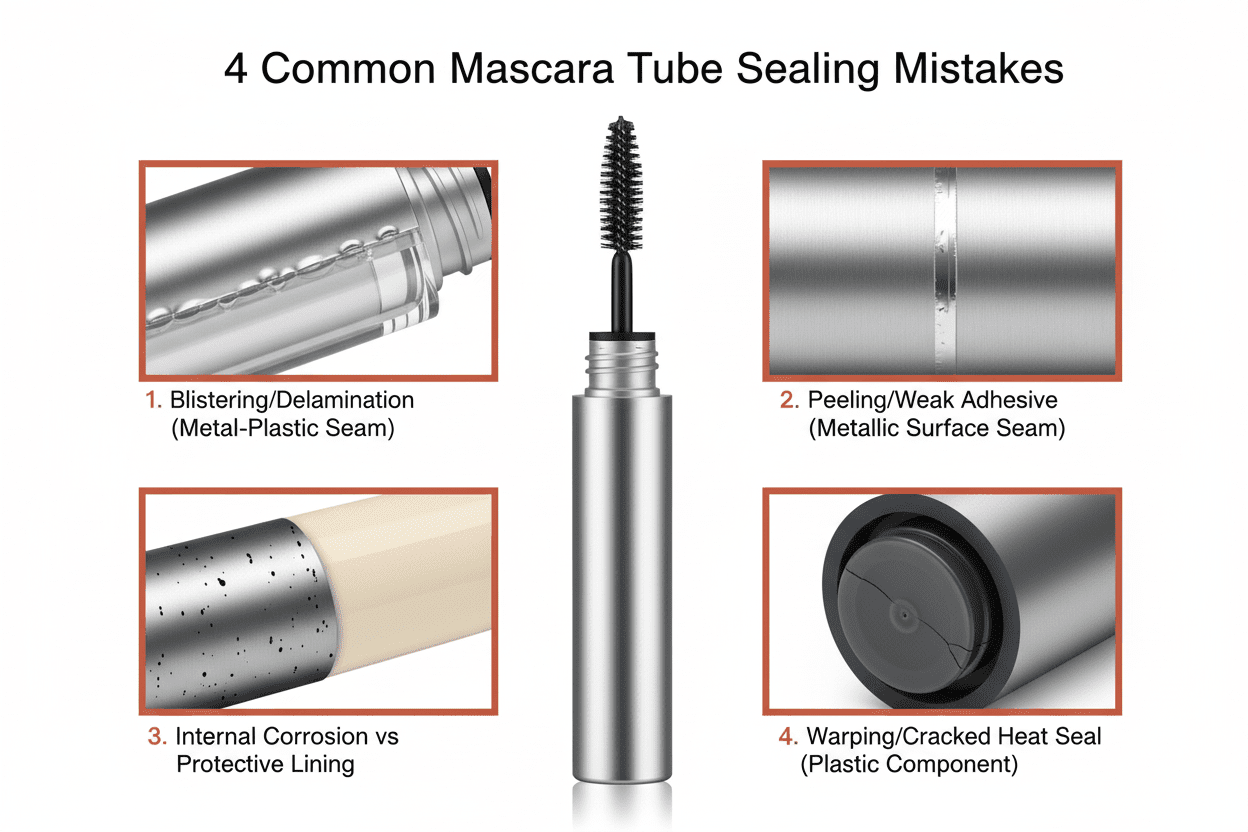 4 Common Mascara Tube Sealing Mistakes

1. Blistering/Delamination (Metal-Plastic Seam)

2. Peeling/Weak Adhesive (Metallic Surface Seam)

3. Internal Corrosion vs Protective Lining

4. Warping/Cracked Heat Seal (Plastic Component)