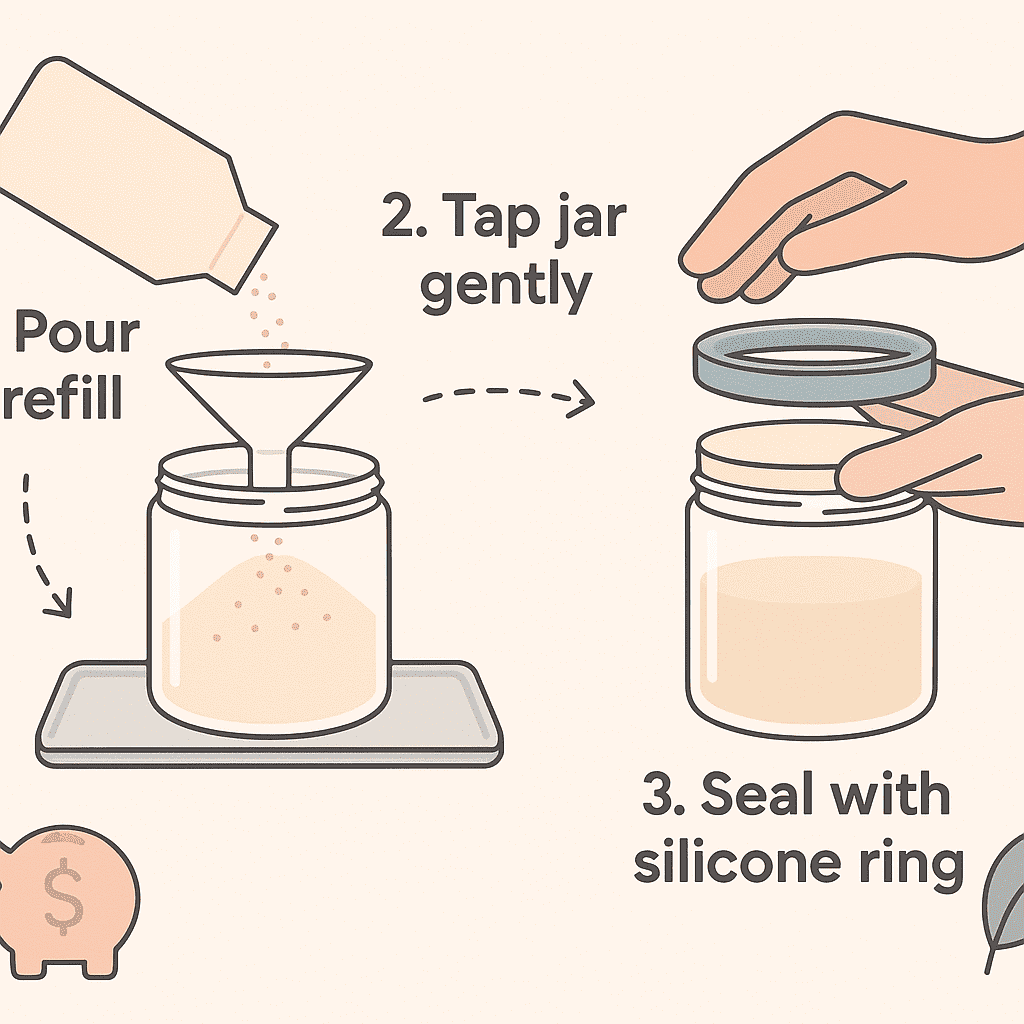 Pour refill

2. Tap jar gently

3. Seal with silicone ring

$