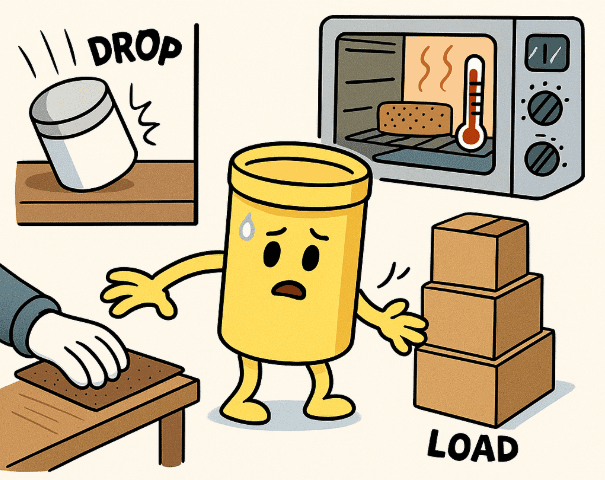 DROP

LOAD